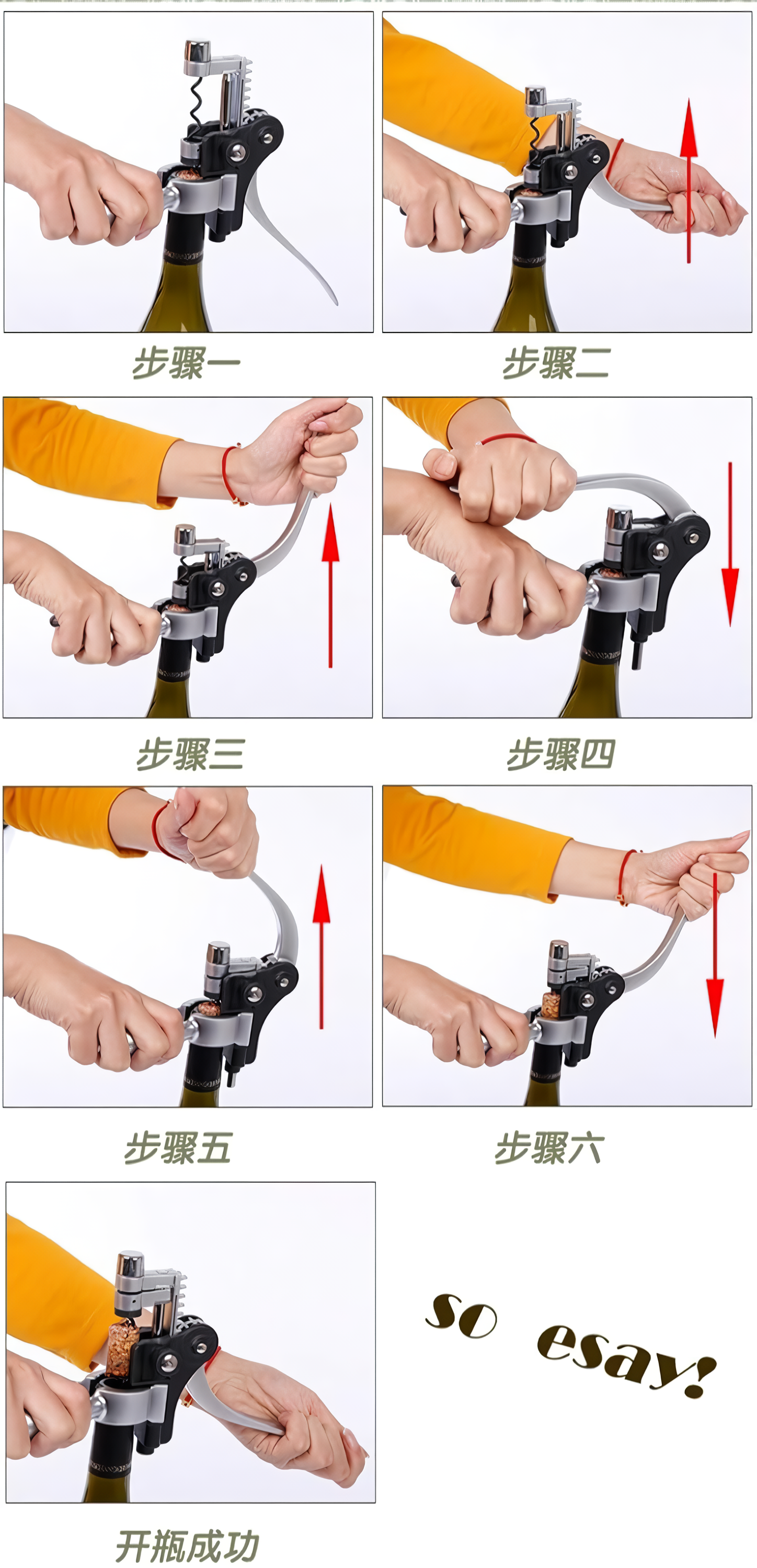 步骤一

步骤二

步骤三

步骤四

步骤五

步骤六

开瓶成功

so esay!